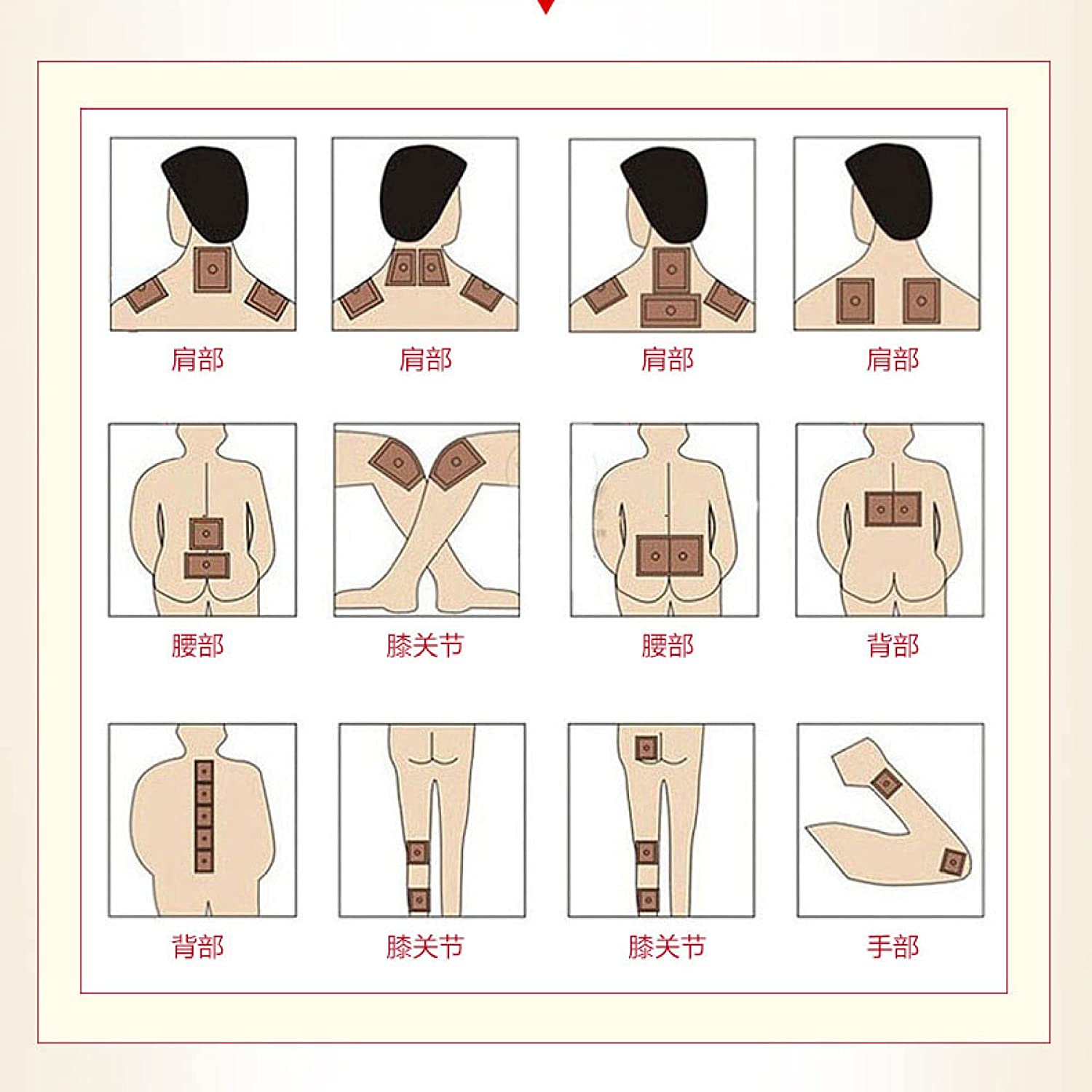 肩部 肩部 肩部 肩部

腰部 膝关节 腰部 背部

背部 膝关节 膝关节 手部