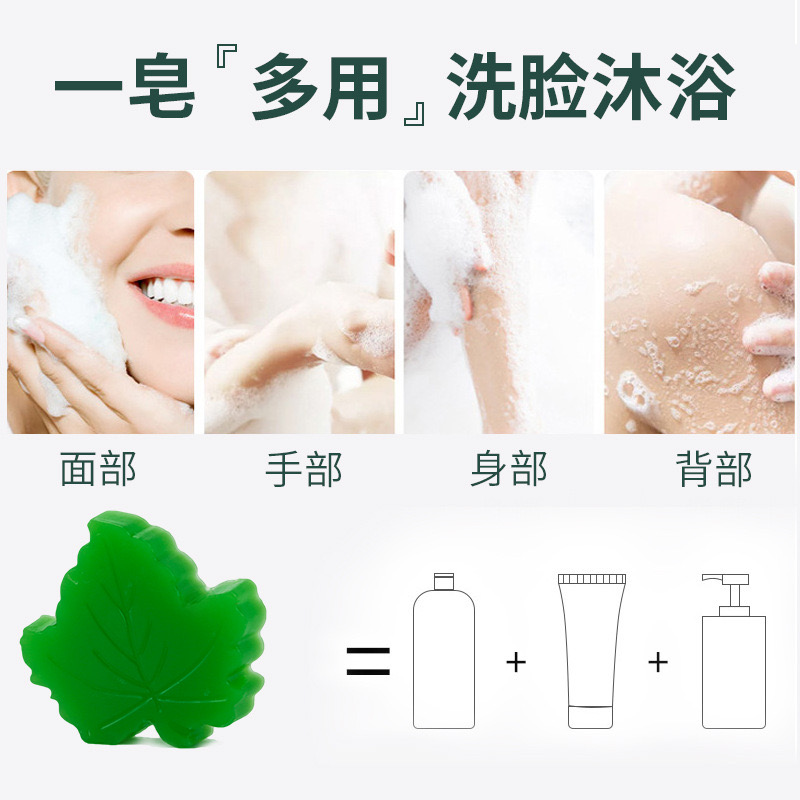 一皂『多用』洗脸沐浴

面部 手部 身部 背部

= + +