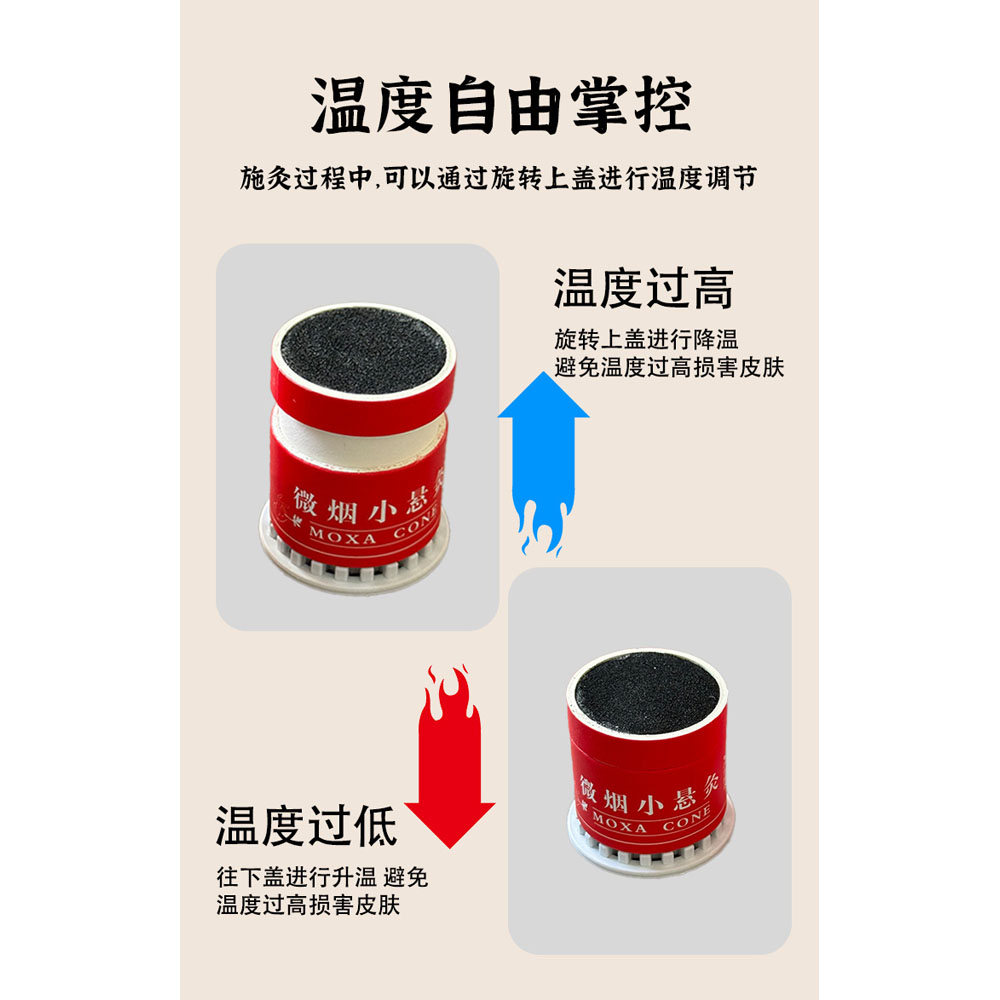 温度自由掌控

施灸过程中,可以通过旋转上盖进行温度调节

温度过高

旋转上盖进行降温
避免温度过高损害皮肤

微烟小悬灸
MOXA CONE

温度过低

往下盖进行升温 避免
温度过高损害皮肤

微烟小悬灸
MOXA CONE