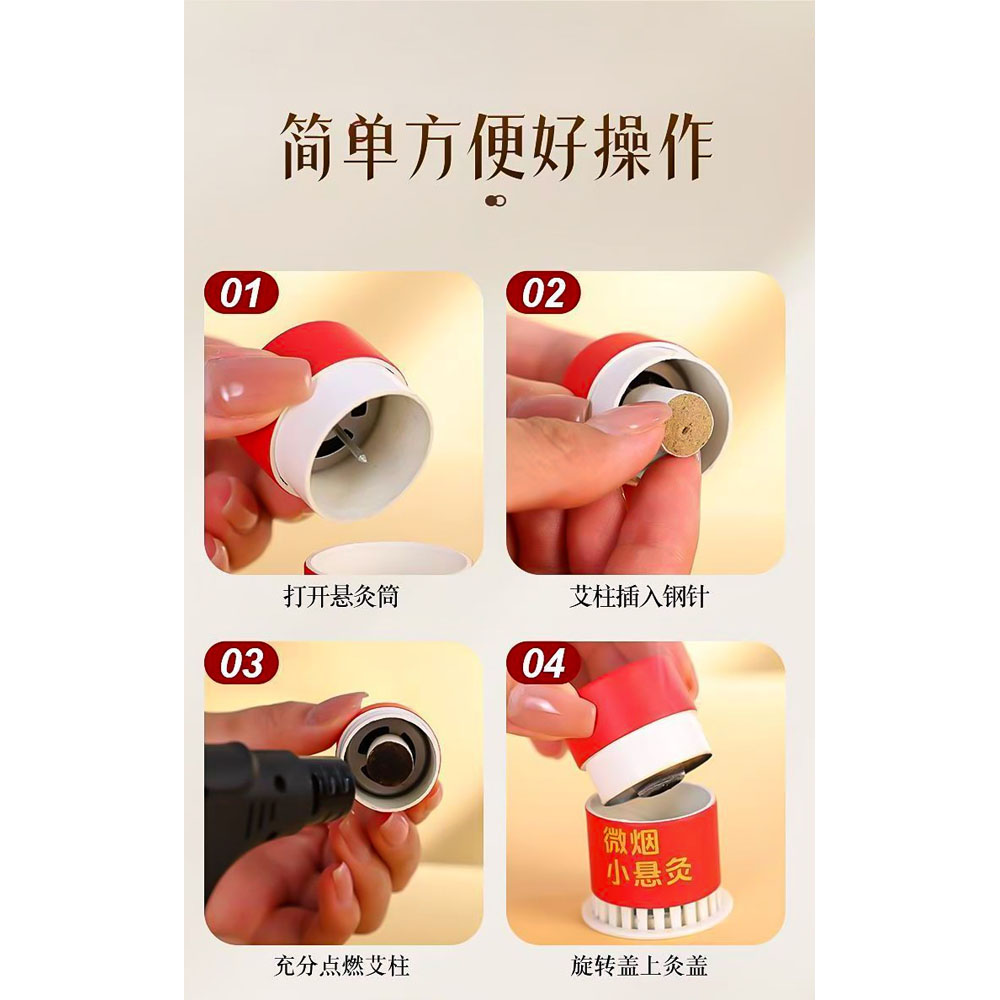 简单方便好操作

01
打开悬灸筒

02
艾柱插入钢针

03
充分点燃艾柱

04
微烟
小悬灸
旋转盖上灸盖